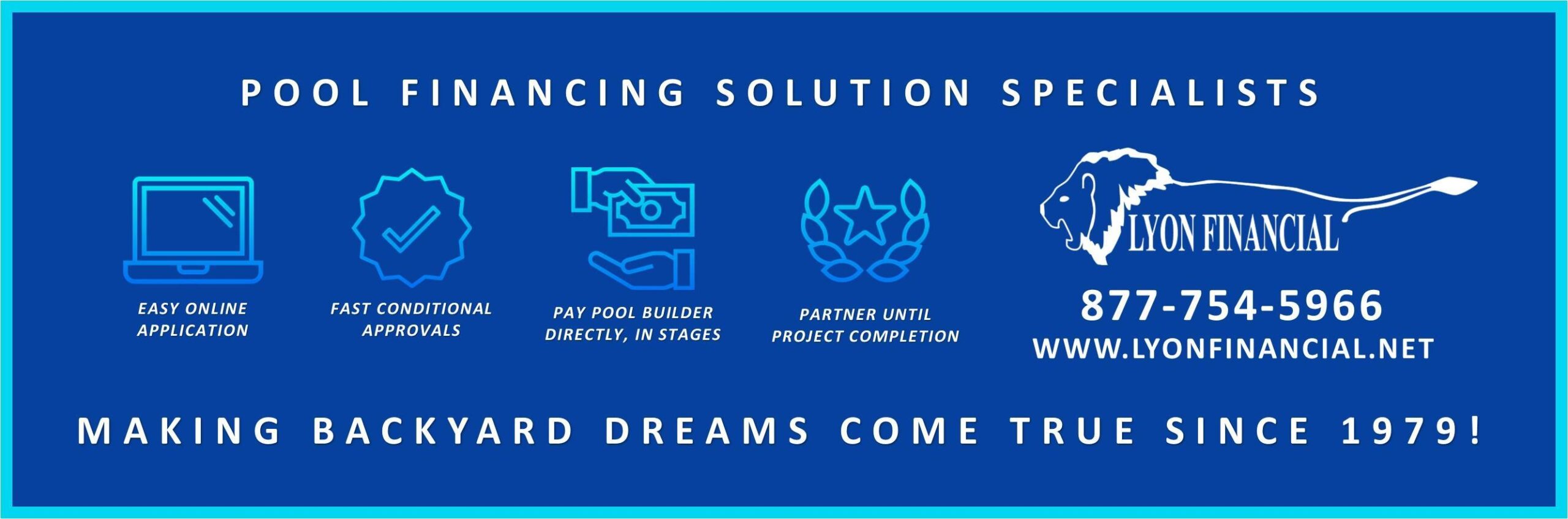 POOL FINANCING SOLUTION SPECIALISTS

EASY ONLINE APPLICATION

FAST CONDITIONAL APPROVALS

PAY POOL BUILDER DIRECTLY, IN STAGES

PARTNER UNTIL PROJECT COMPLETION

LYON FINANCIAL

877-754-5966
WWW.LYONFINANCIAL.NET

MAKING BACKYARD DREAMS COME TRUE SINCE 1979!